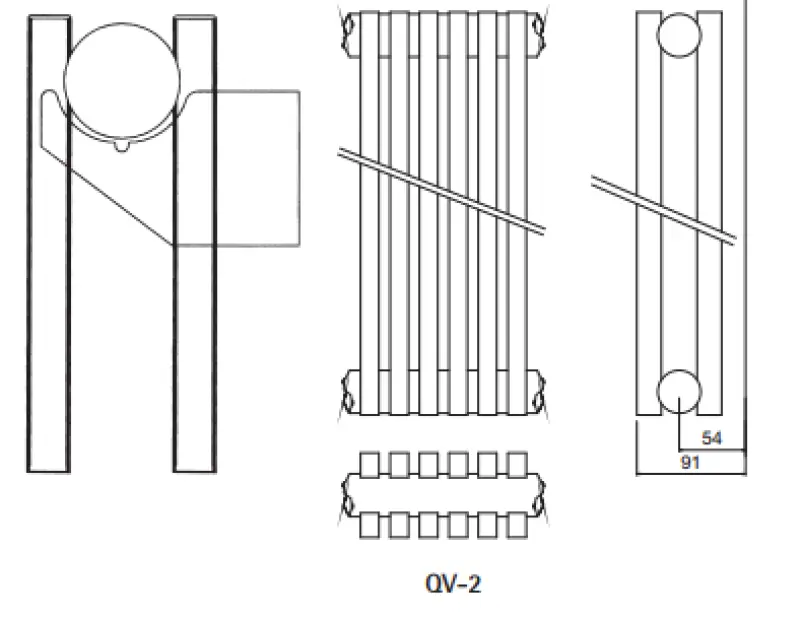 54
91
QV-2