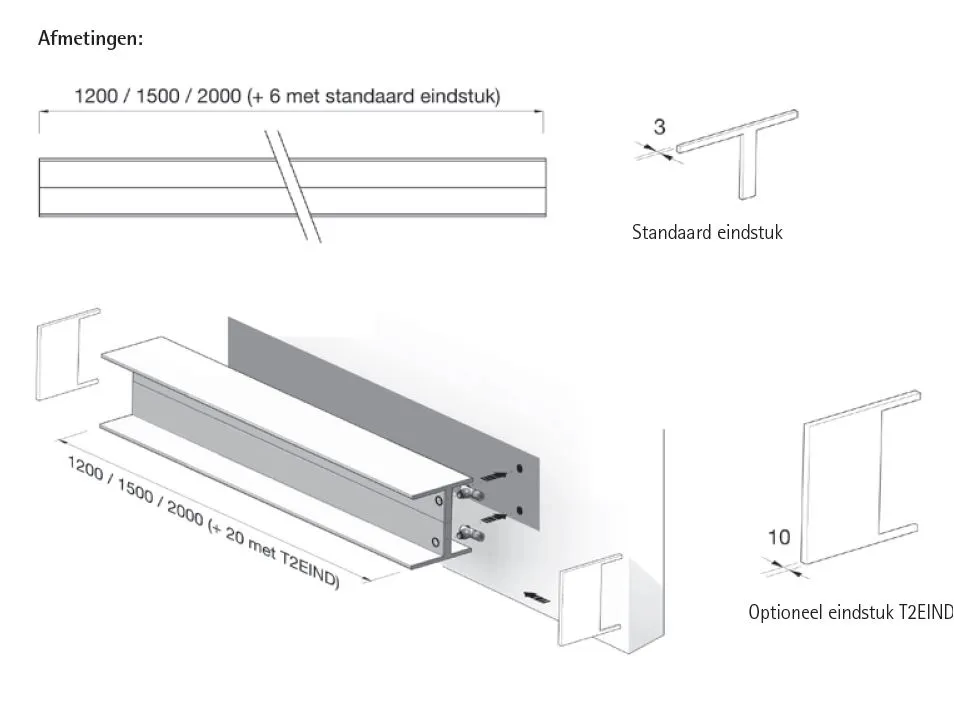 Afmetingen:

1200 / 1500 / 2000 (+ 6 met standaard eindstuk)

3

Standaard eindstuk

1200 / 1500 / 2000 (+ 20 met T2EIND)

10

Optioneel eindstuk T2EIND