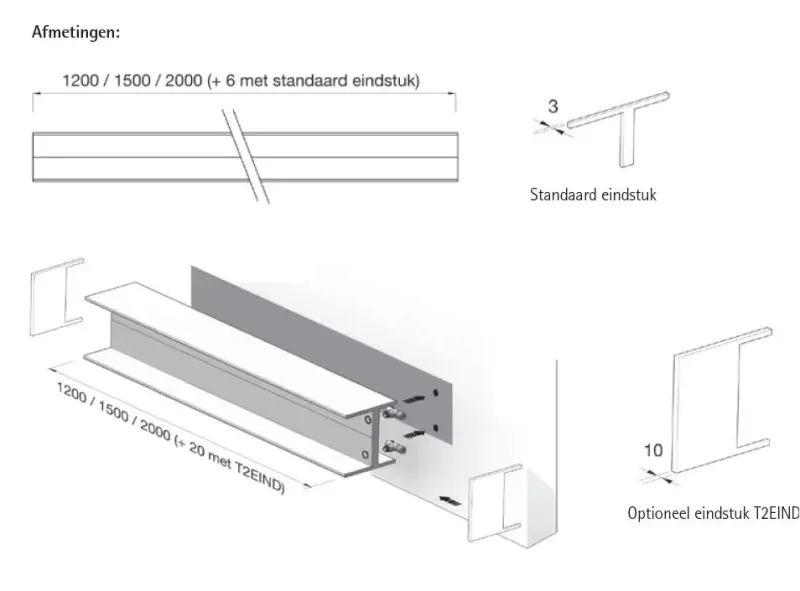 Afmetingen:

1200 / 1500 / 2000 (+ 6 met standaard eindstuk)

3

Standaard eindstuk

1200 / 1500 / 2000 (+ 20 met T2EIND)

10

Optioneel eindstuk T2EIND