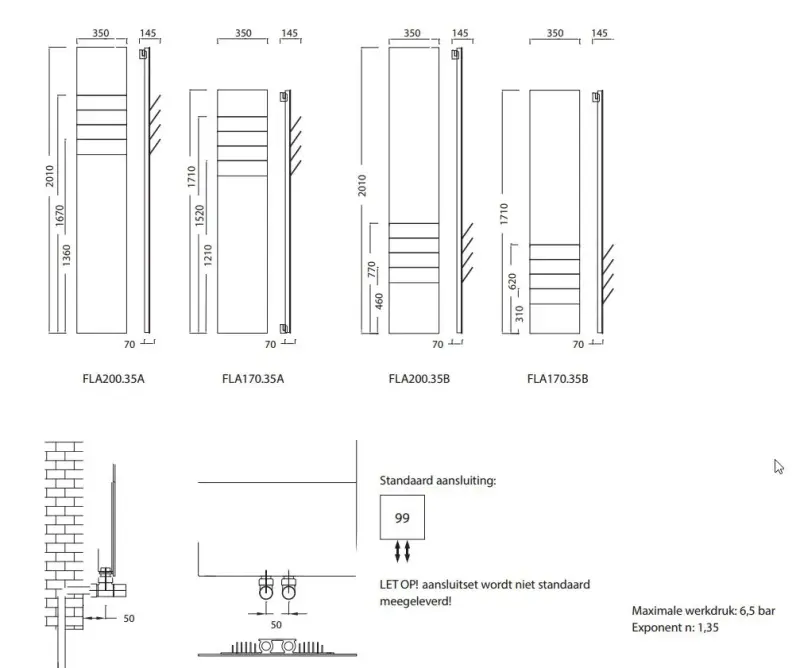 350 145
2010
1670
1360
70
FLA200.35A

350 145
1710
1520
1210
70
FLA170.35A

350 145
2010
770
460
70
FLA200.35B

350 145
1710
620
310
70
FLA170.35B

50

50

Standaard aansluiting:

99

LET OP! aansluitset wordt niet standaard meegeleverd!

Maximale werkdruk: 6,5 bar
Exponent n: 1,35